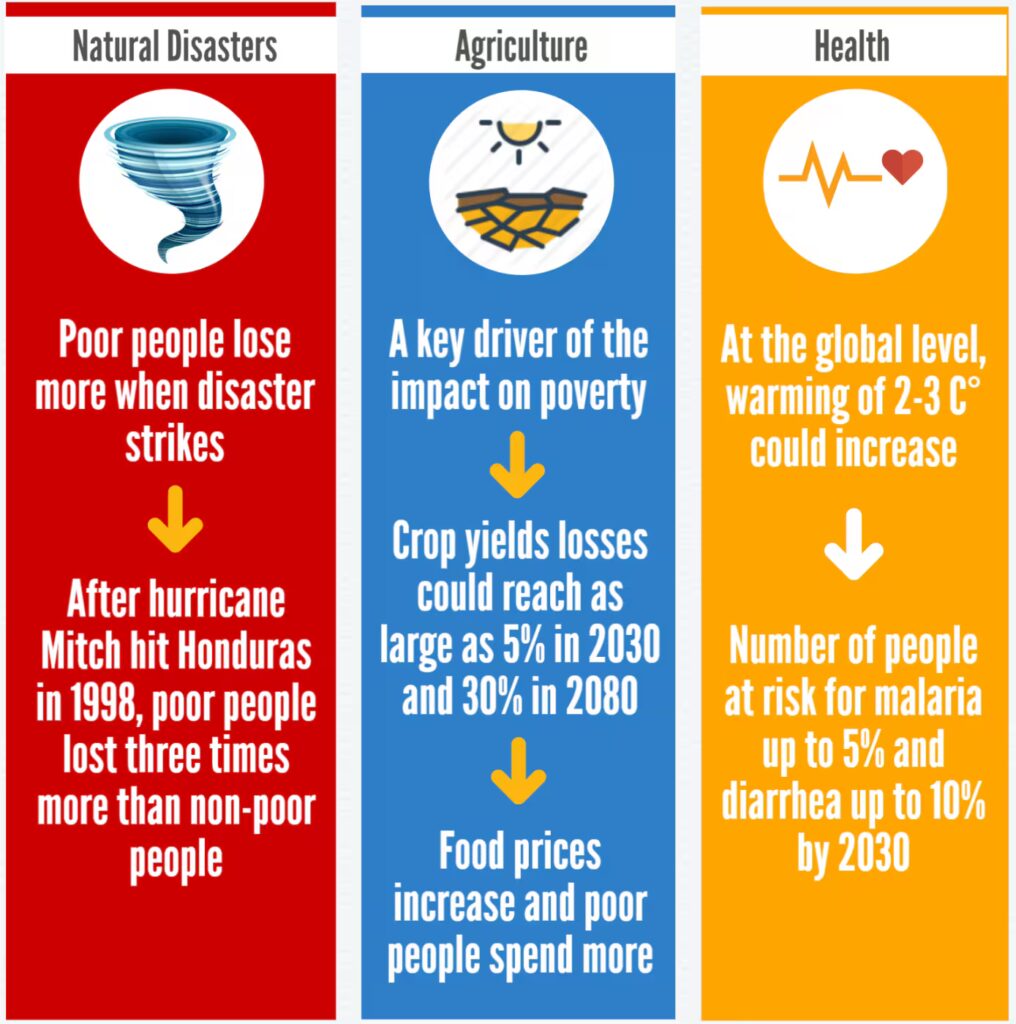 Natural Disasters

Poor people lose more when disaster strikes

After hurricane Mitch hit Honduras in 1998, poor people lost three times more than non-poor people

Agriculture

A key driver of the impact on poverty

Crop yields losses could reach as large as 5% in 2030 and 30% in 2080

Food prices increase and poor people spend more

Health

At the global level, warming of 2-3 C° could increase

Number of people at risk for malaria up to 5% and diarrhea up to 10% by 2030