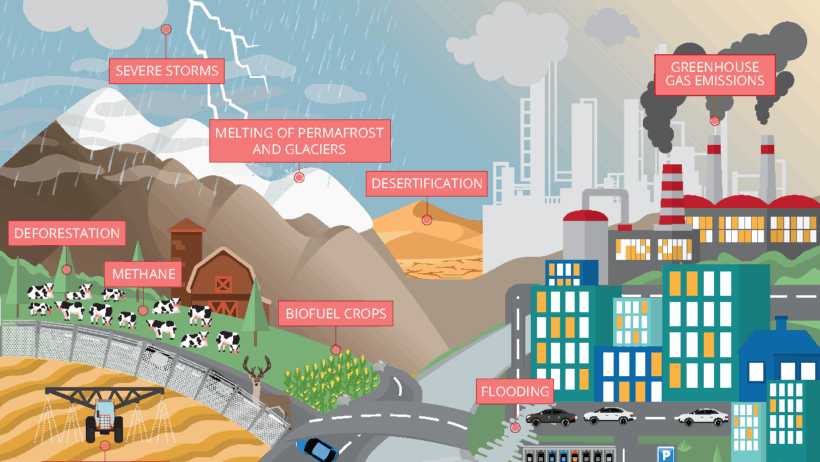 SEVERE STORMS

GREENHOUSE GAS EMISSIONS

MELTING OF PERMAFROST AND GLACIERS

DESERTIFICATION

DEFORESTATION

METHANE

BIOFUEL CROPS

FLOODING

P