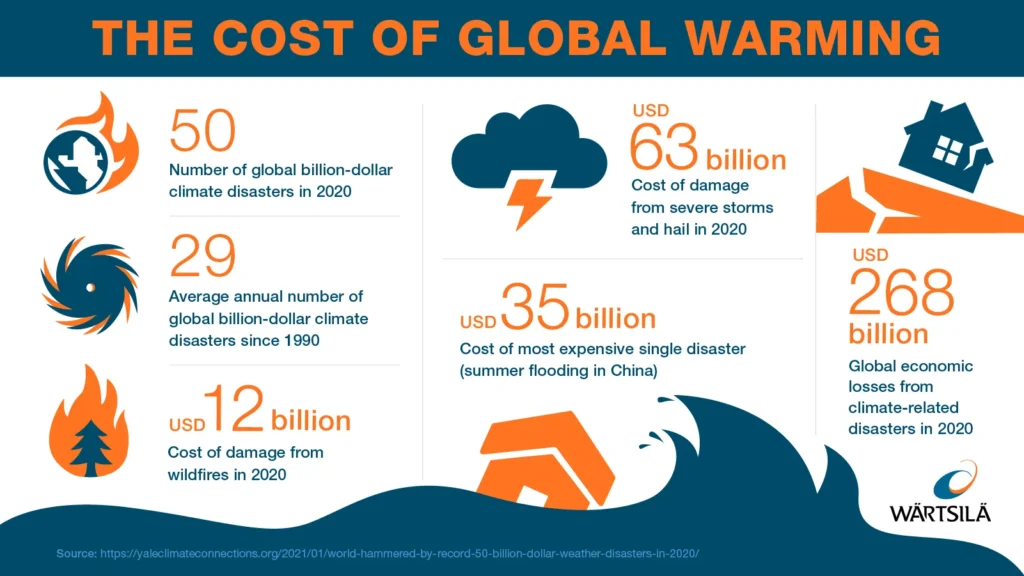 THE COST OF GLOBAL WARMING

50
Number of global billion-dollar climate disasters in 2020

29
Average annual number of global billion-dollar climate disasters since 1990

USD 12 billion
Cost of damage from wildfires in 2020

USD 63 billion
Cost of damage from severe storms and hail in 2020

USD 35 billion
Cost of most expensive single disaster (summer flooding in China)

USD 268 billion
Global economic losses from climate-related disasters in 2020

WÄRTSILÄ

Source: https://yaleclimateconnections.org/2021/01/world-hammered-by-record-50-billion-dollar-weather-disasters-in-2020/