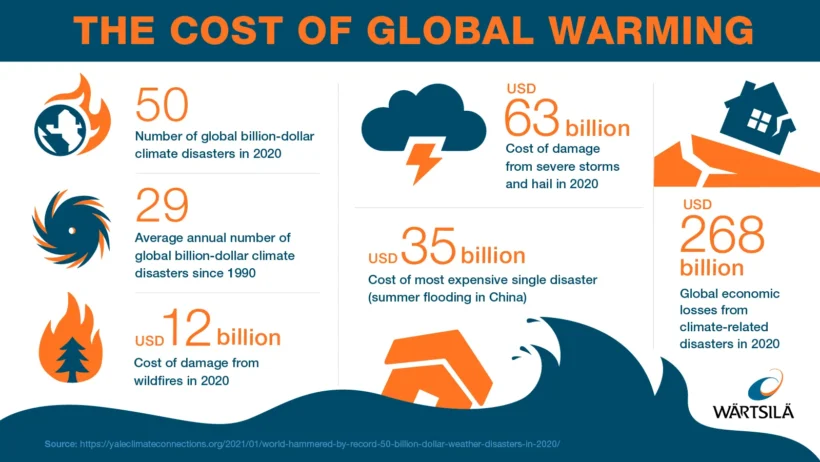 THE COST OF GLOBAL WARMING

50
Number of global billion-dollar climate disasters in 2020

29
Average annual number of global billion-dollar climate disasters since 1990

USD 12 billion
Cost of damage from wildfires in 2020

USD 63 billion
Cost of damage from severe storms and hail in 2020

USD 35 billion
Cost of most expensive single disaster (summer flooding in China)

USD 268 billion
Global economic losses from climate-related disasters in 2020

WÄRTSILÄ

Source: https://yaleclimateconnections.org/2021/01/world-hammered-by-record-50-billion-dollar-weather-disasters-in-2020/