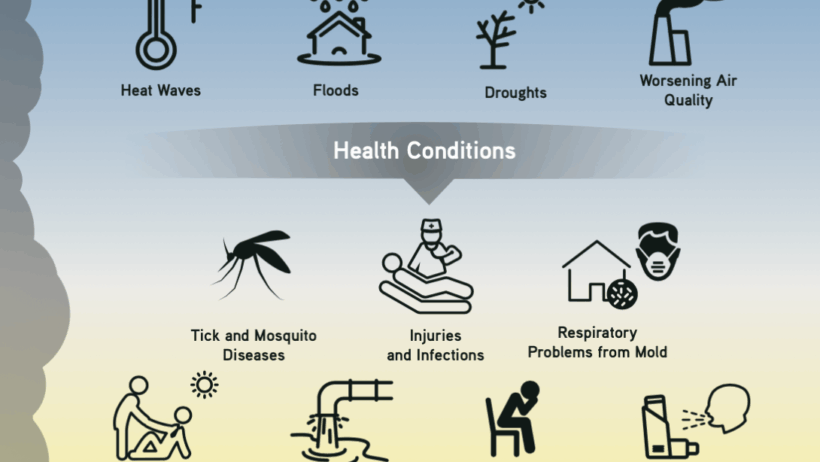 Heat Waves

Floods

Droughts

Worsening Air Quality

Health Conditions

Tick and Mosquito Diseases

Injuries and Infections

Respiratory Problems from Mold