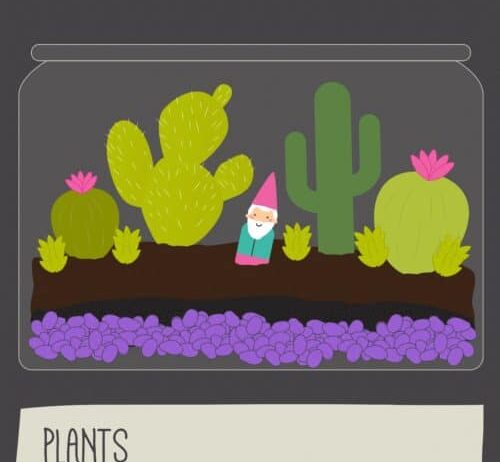 PLANTS