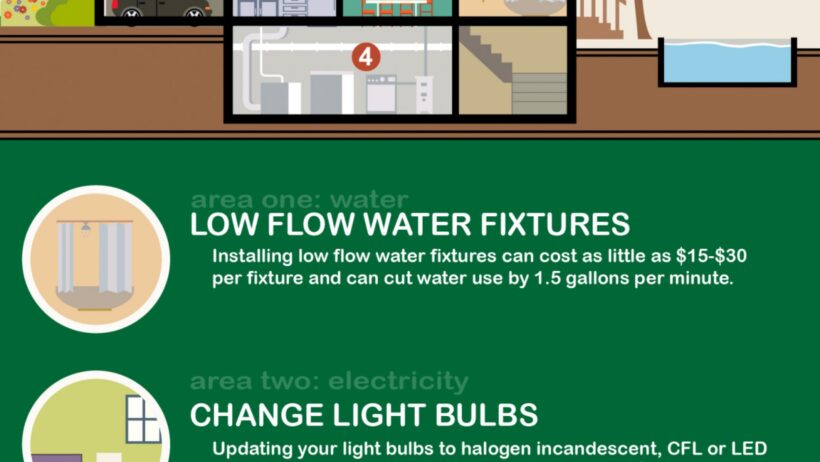 4

area one: water

LOW FLOW WATER FIXTURES

Installing low flow water fixtures can cost as little as \$15-\$30 per fixture and can cut water use by 1.5 gallons per minute.

area two: electricity

CHANGE LIGHT BULBS

Updating your light bulbs to halogen incandescent, CFL or LED