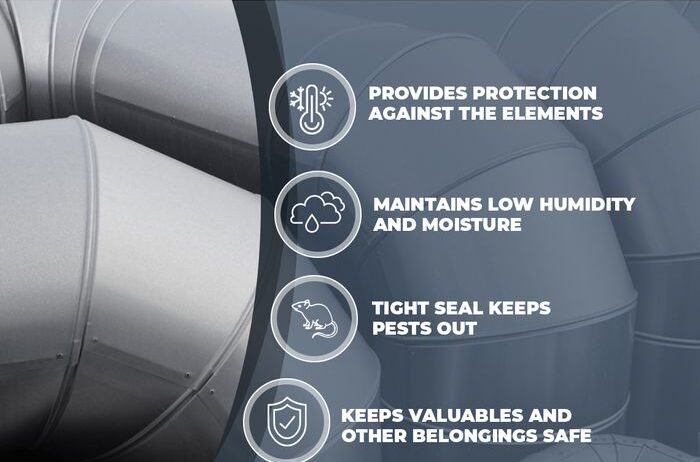 PROVIDES PROTECTION AGAINST THE ELEMENTS

MAINTAINS LOW HUMIDITY AND MOISTURE

TIGHT SEAL KEEPS PESTS OUT

KEEPS VALUABLES AND OTHER BELONGINGS SAFE