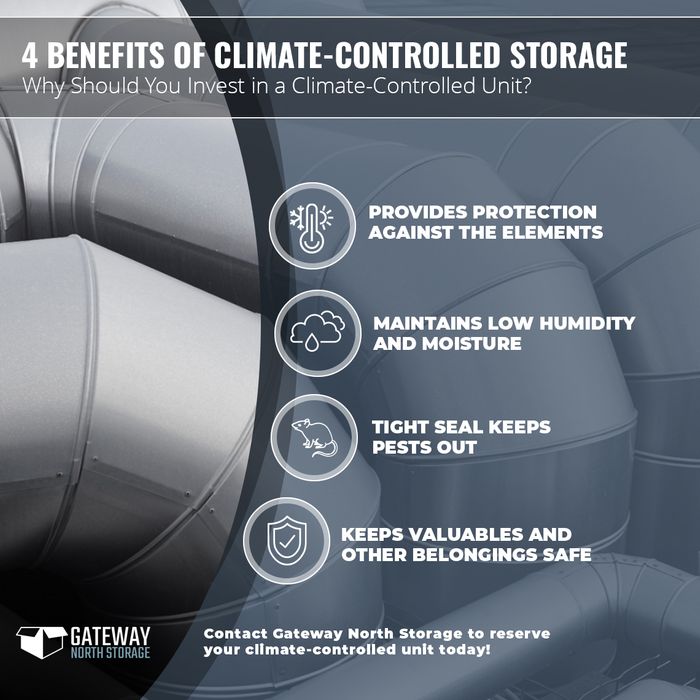 4 BENEFITS OF CLIMATE-CONTROLLED STORAGE
Why Should You Invest in a Climate-Controlled Unit?

PROVIDES PROTECTION AGAINST THE ELEMENTS

MAINTAINS LOW HUMIDITY AND MOISTURE

TIGHT SEAL KEEPS PESTS OUT

KEEPS VALUABLES AND OTHER BELONGINGS SAFE

GATEWAY NORTH STORAGE

Contact Gateway North Storage to reserve your climate-controlled unit today!