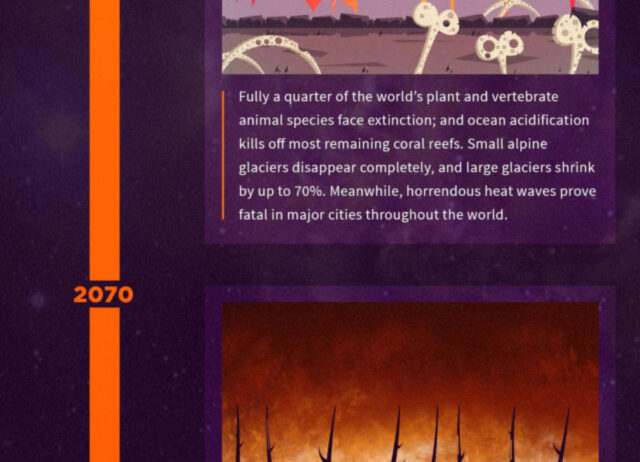 Fully a quarter of the world's plant and vertebrate animal species face extinction; and ocean acidification kills off most remaining coral reefs. Small alpine glaciers disappear completely, and large glaciers shrink by up to 70%. Meanwhile, horrendous heat waves prove fatal in major cities throughout the world.

2070