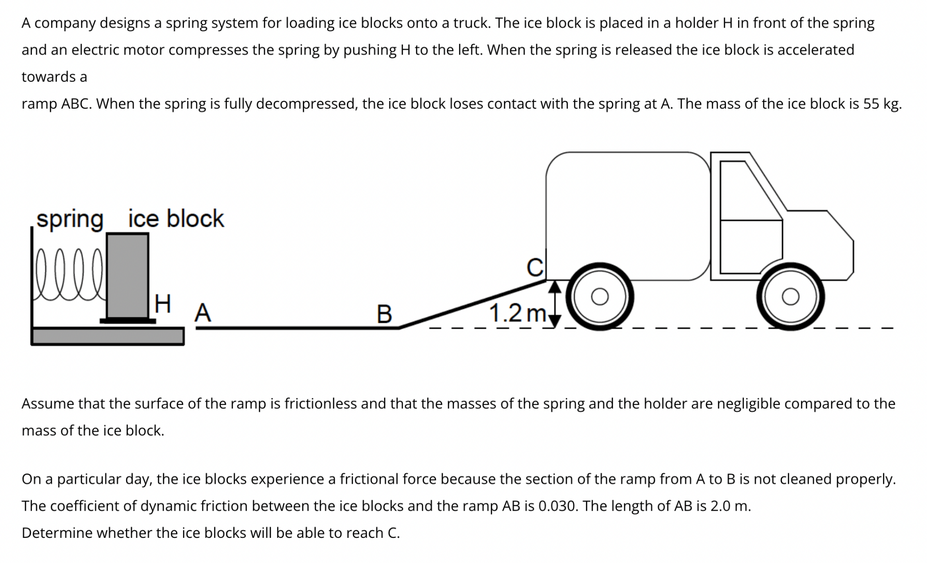 A company designs a spring system for loading ice blocks onto a truck. The ice block is placed in a holder H in front of the spring and an electric motor compresses the spring by pushing H to the left. When the spring is released the ice block is accelerated towards a

ramp ABC. When the spring is fully decompressed, the ice block loses contact with the spring at A. The mass of the ice block is 55 kg.

spring ice block
H A B C 1.2 m

Assume that the surface of the ramp is frictionless and that the masses of the spring and the holder are negligible compared to the mass of the ice block.

On a particular day, the ice blocks experience a frictional force because the section of the ramp from A to B is not cleaned properly. The coefficient of dynamic friction between the ice blocks and the ramp AB is 0.030. The length of AB is 2.0 m.
Determine whether the ice blocks will be able to reach C.