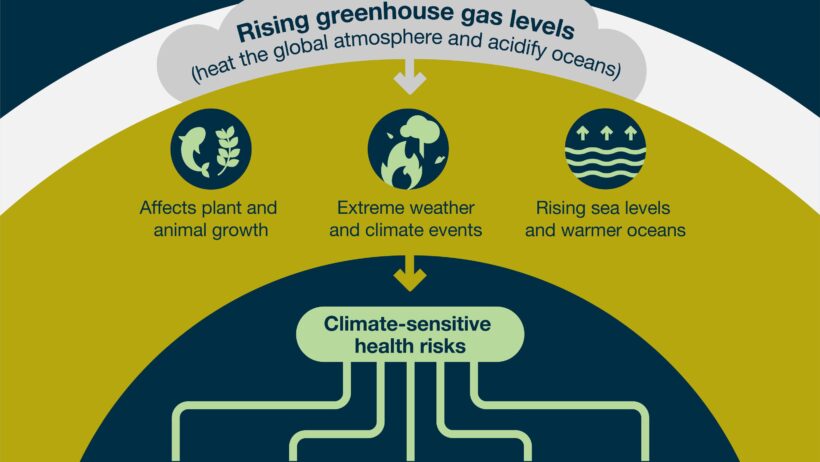 Rising greenhouse gas levels
(heat the global atmosphere and acidify oceans)

Affects plant and animal growth

Extreme weather and climate events

Rising sea levels and warmer oceans

Climate-sensitive health risks