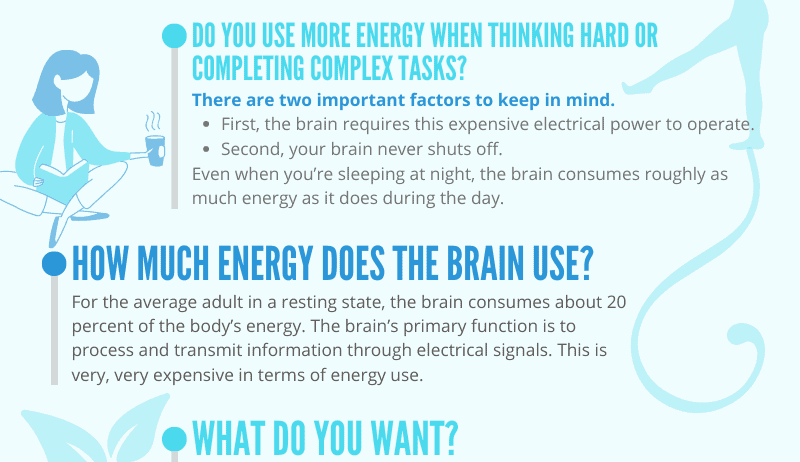 DO YOU USE MORE ENERGY WHEN THINKING HARD OR COMPLETING COMPLEX TASKS?

There are two important factors to keep in mind.

- First, the brain requires this expensive electrical power to operate.
- Second, your brain never shuts off.

Even when you're sleeping at night, the brain consumes roughly as much energy as it does during the day.

HOW MUCH ENERGY DOES THE BRAIN USE?

For the average adult in a resting state, the brain consumes about 20 percent of the body's energy. The brain's primary function is to process and transmit information through electrical signals. This is very, very expensive in terms of energy use.

WHAT DO YOU WANT?