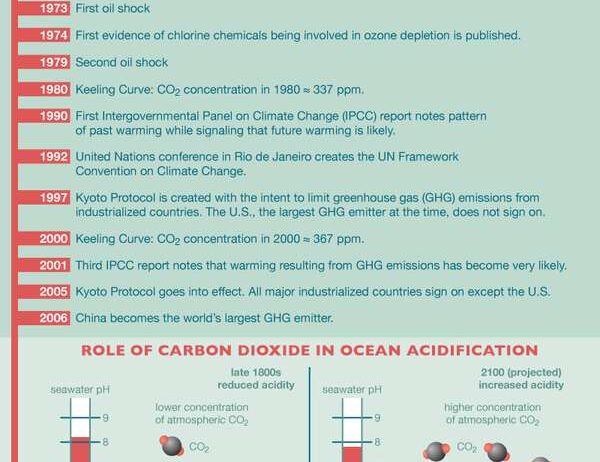 1973 First oil shock

1974 First evidence of chlorine chemicals being involved in ozone depletion is published.

1979 Second oil shock

1980 Keeling Curve: $CO_2$ concentration in 1980 ≈ 337 ppm.

1990 First Intergovernmental Panel on Climate Change (IPCC) report notes pattern of past warming while signaling that future warming is likely.

1992 United Nations conference in Rio de Janeiro creates the UN Framework Convention on Climate Change.

1997 Kyoto Protocol is created with the intent to limit greenhouse gas (GHG) emissions from industrialized countries. The U.S., the largest GHG emitter at the time, does not sign on.

2000 Keeling Curve: $CO_2$ concentration in 2000 ≈ 367 ppm.

2001 Third IPCC report notes that warming resulting from GHG emissions has become very likely.

2005 Kyoto Protocol goes into effect. All major industrialized countries sign on except the U.S.

2006 China becomes the world's largest GHG emitter.

ROLE OF CARBON DIOXIDE IN OCEAN ACIDIFICATION

late 1800s
reduced acidity

seawater pH

9

8

lower concentration of atmospheric $CO_2$

$CO_2$

2100 (projected)
increased acidity

seawater pH

9

8

higher concentration of atmospheric $CO_2$

$CO_2$