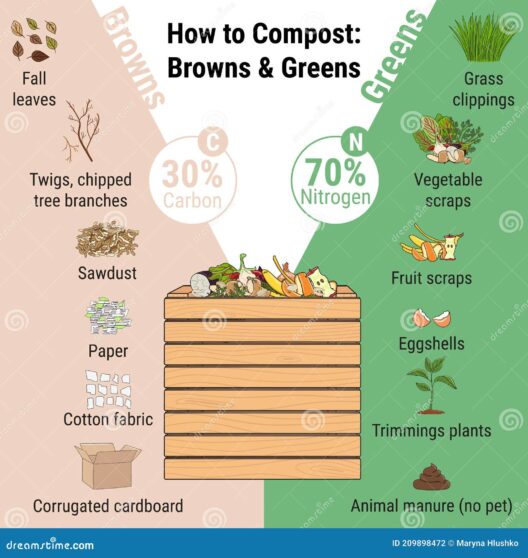 How to Compost:
Browns & Greens

Browns

Fall leaves

Twigs, chipped tree branches

Sawdust

Paper

Cotton fabric

Corrugated cardboard

C
30%
Carbon

N
70%
Nitrogen

Greens

Grass clippings

Vegetable scraps

Fruit scraps

Eggshells

Trimmings plants

Animal manure (no pet)

dreamstime.com

ID 209898472 © Maryna Hlushko