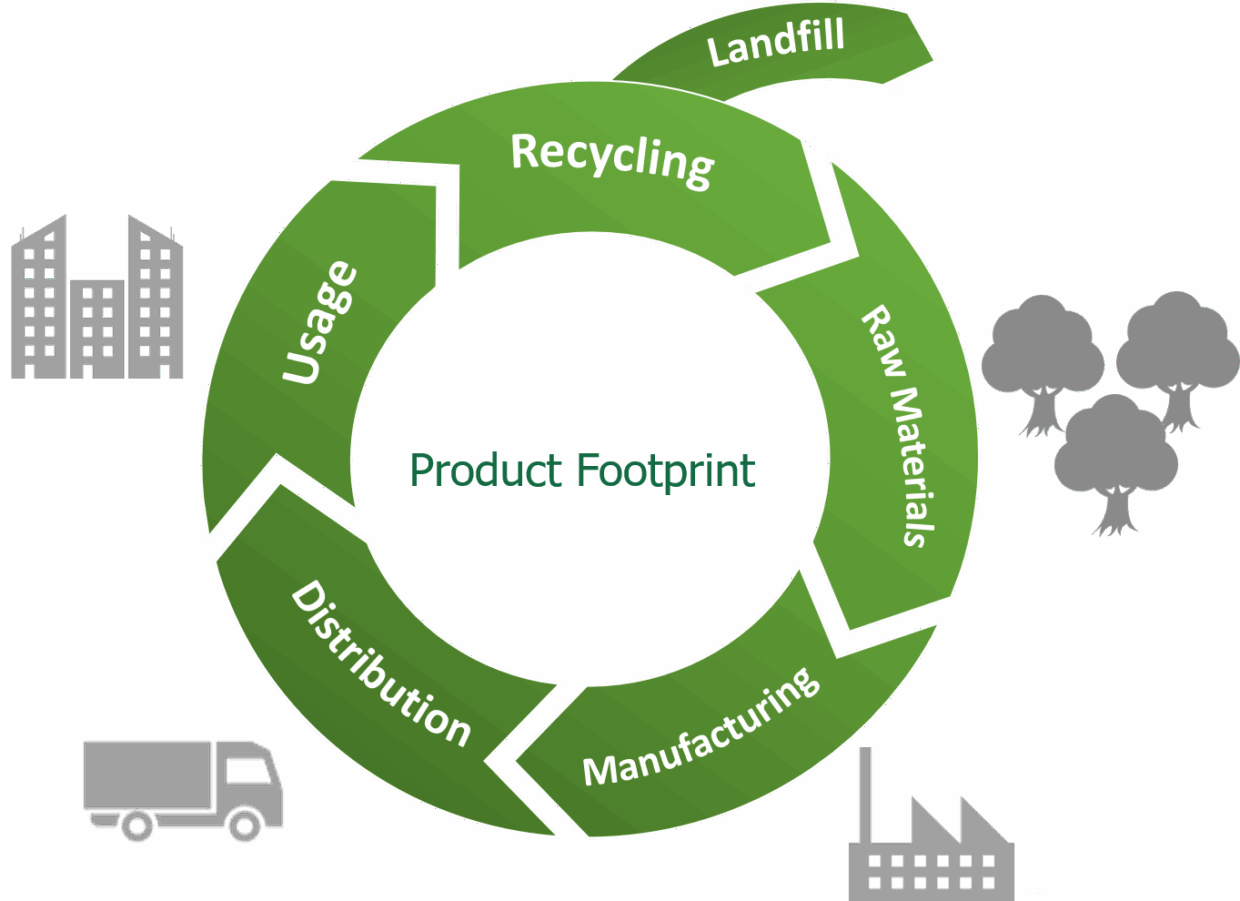 Landfill

Recycling

Raw Materials

Manufacturing

Distribution

Usage

Product Footprint