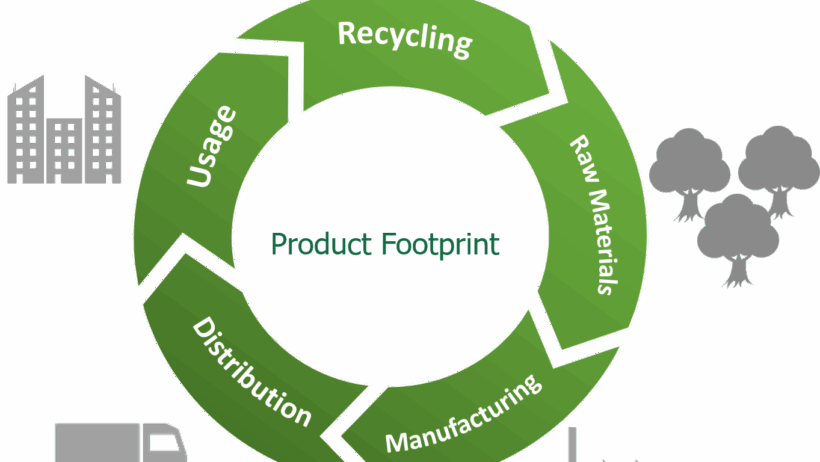 Recycling

Raw Materials

Manufacturing

Distribution

Usage

Product Footprint